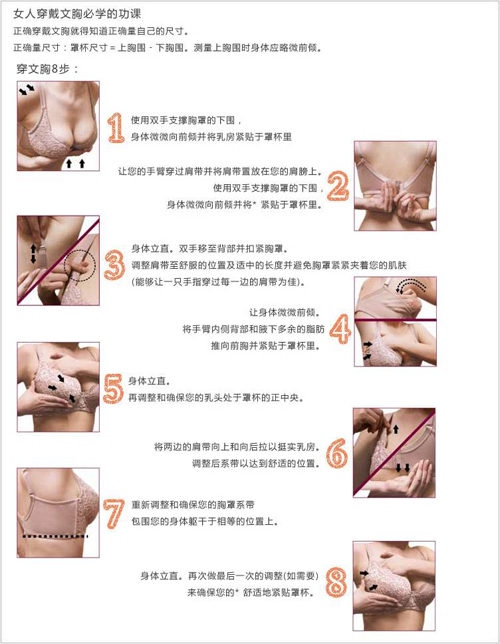 女人穿戴文胸必学的功课
正确穿戴文胸就得知道正确量自己的尺寸。
正确量尺寸：罩杯尺寸 = 上胸围 - 下胸围。测量上胸围时身体应略微前倾。

穿文胸8步：

1
使用双手支撑胸罩的下围，
身体微微向前倾并将乳房紧贴于罩杯里

2
让您的手臂穿过肩带并将肩带置放在您的肩膀上。
使用双手支撑胸罩的下围，
身体微微向前倾并将* 紧贴于罩杯里。

3
身体立直。双手移至背部并扣紧胸罩。
调整肩带至舒服的位置及适中的长度并避免胸罩紧紧夹着您的肌肤
(能够让一只手指穿过每一边的肩带为佳)。

4
让身体微微前倾。
将手臂内侧背部和腋下多余的脂肪
推向前胸并紧贴于罩杯里。

5
身体立直。
再调整和确保您的乳头处于罩杯的正中央。

6
将两边的肩带向上和向后拉以挺实乳房。
调整后系带以达到舒适的位置。

7
重新调整和确保您的胸罩系带
包围您的身体躯干于相等的位置上。

8
身体立直。再次做最后一次的调整(如需要)
来确保您的* 舒适地紧贴罩杯。