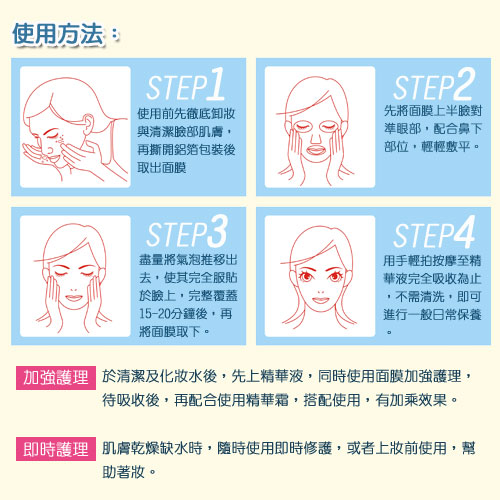 使用方法：

STEP1
使用前先徹底卸妝與清潔臉部肌膚，再撕開鋁箔包裝後取出面膜

STEP2
先將面膜上半臉對準眼部，配合鼻下部位，輕輕敷平。

STEP3
盡量將氣泡推移出去，使其完全服貼於臉上，完整覆蓋15-20分鐘後，再將面膜取下。

STEP4
用手輕拍按摩至精華液完全吸收為止，不需清洗，即可進行一般日常保養。

加強護理 於清潔及化妝水後，先上精華液，同時使用面膜加強護理，待吸收後，再配合使用精華霜，搭配使用，有加乘效果。

即時護理 肌膚乾燥缺水時，隨時使用即時修護，或者上妝前使用，幫助著妝。